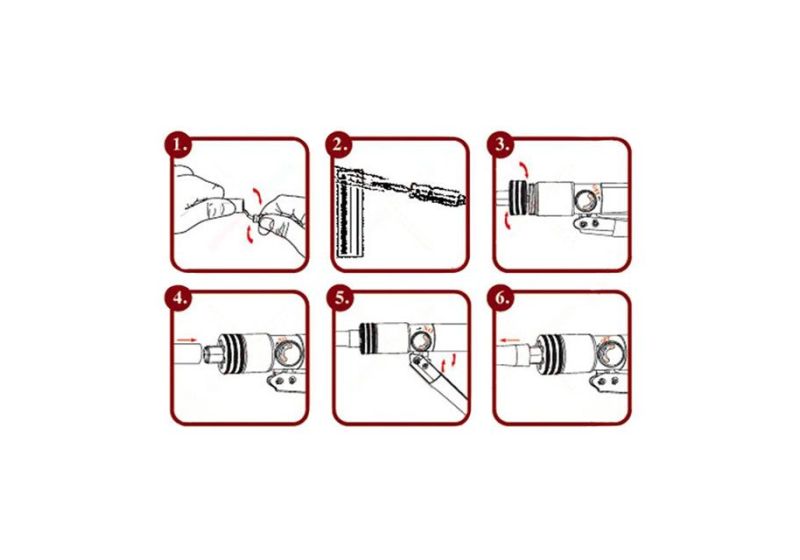 1.

2.

3.

4.

5.

6.