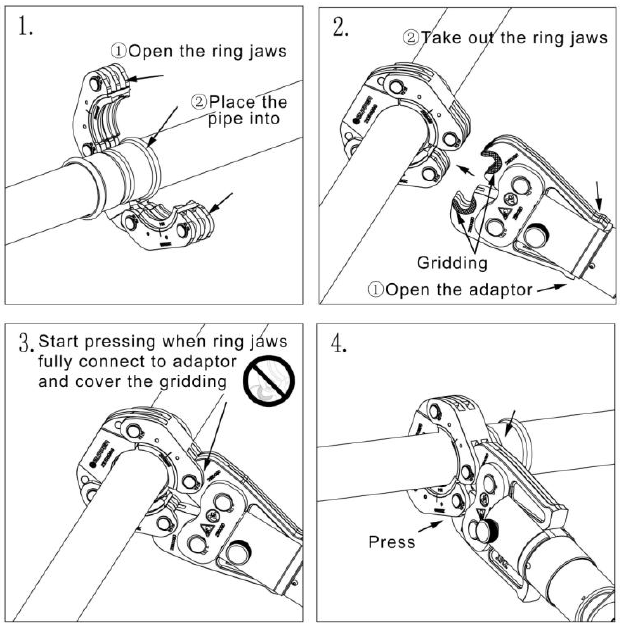 1.

①Open the ring jaws

②Place the pipe into

2.

②Take out the ring jaws

Gridding

①Open the adaptor

3. Start pressing when ring jaws fully connect to adaptor and cover the gridding

4.

Press