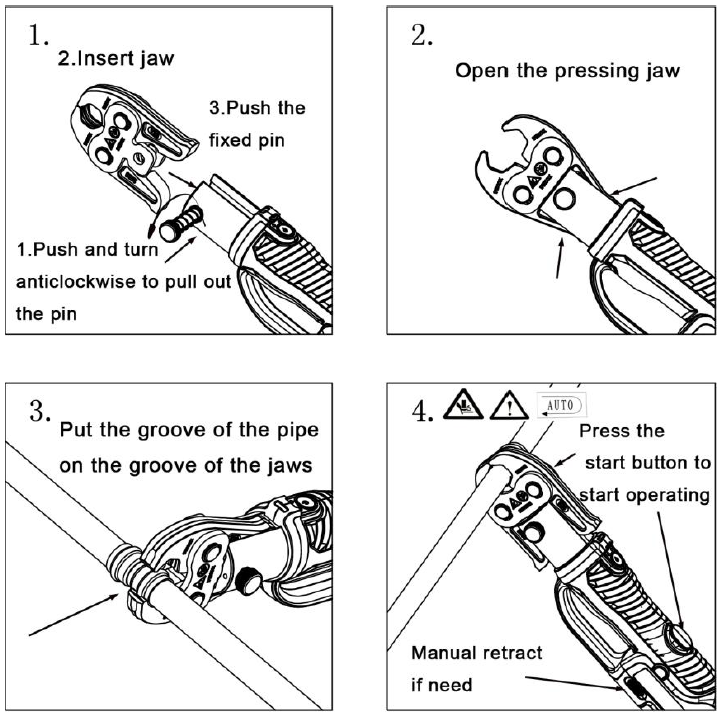 1.
2.Insert jaw
3.Push the fixed pin
1.Push and turn anticlockwise to pull out the pin

2.
Open the pressing jaw

3.
Put the groove of the pipe on the groove of the jaws

4.
AUTO
Press the start button to start operating
Manual retract if need