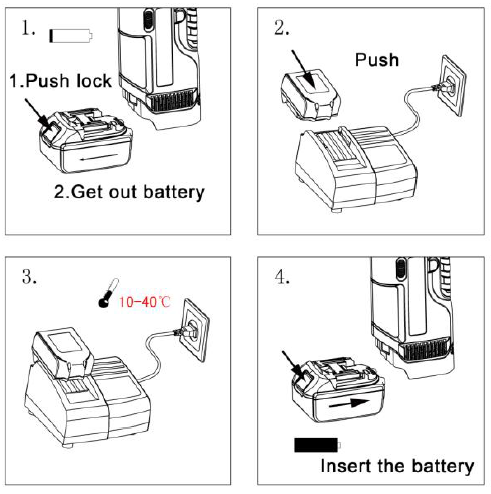 1.

1.Push lock

2.Get out battery

2.

Push

3.

10-40℃

4.

Insert the battery